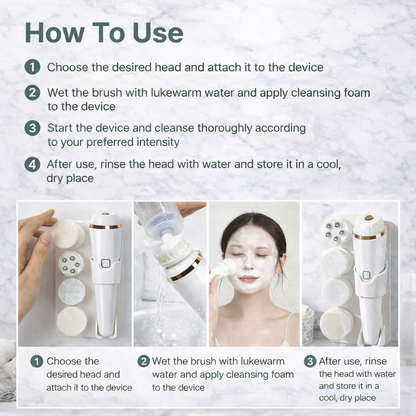 How To Use

1 Choose the desired head and attach it to the device

2 Wet the brush with lukewarm water and apply cleansing foam to the device

3 Start the device and cleanse thoroughly according to your preferred intensity

4 After use, rinse the head with water and store it in a cool, dry place

1 Choose the desired head and attach it to the device

2 Wet the brush with lukewarm water and apply cleansing foam to the device

3 After use, rinse the head with water and store it in a cool, dry place