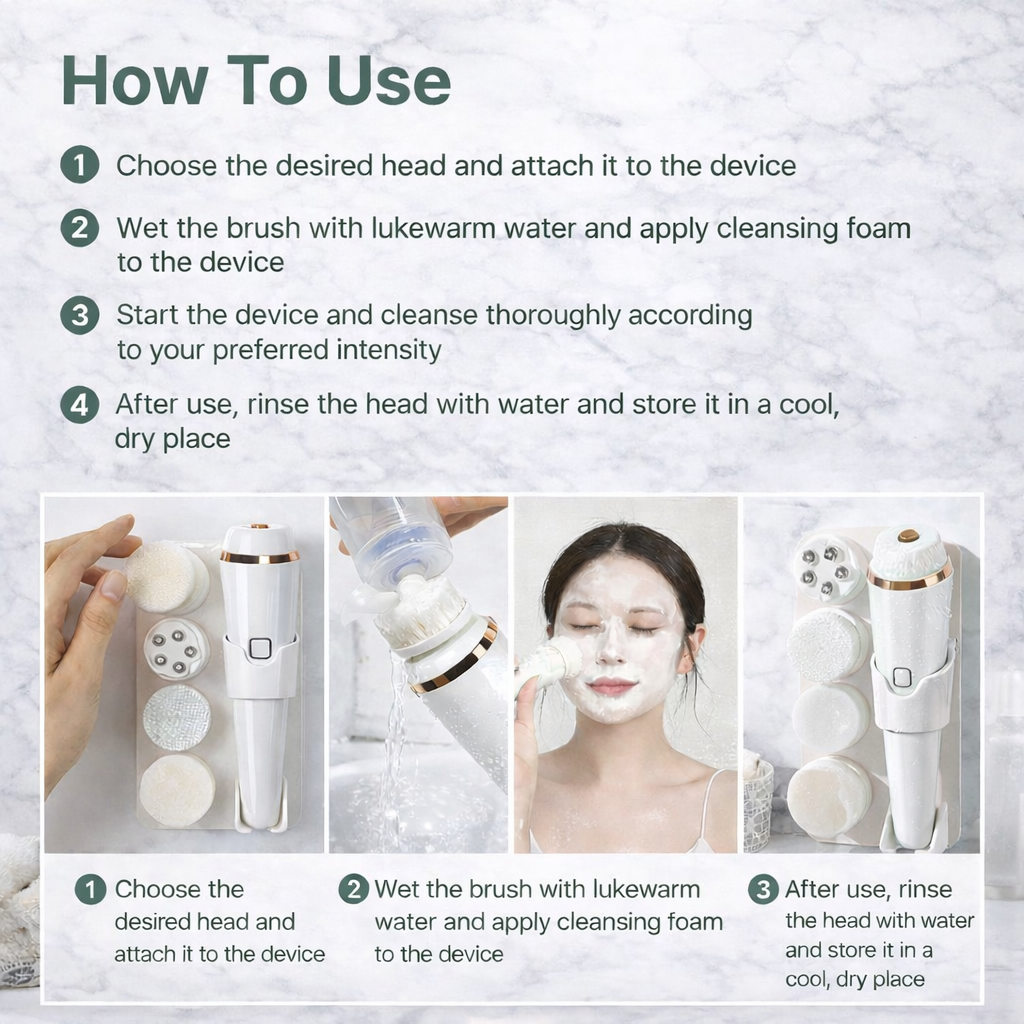 How To Use

1 Choose the desired head and attach it to the device

2 Wet the brush with lukewarm water and apply cleansing foam to the device

3 Start the device and cleanse thoroughly according to your preferred intensity

4 After use, rinse the head with water and store it in a cool, dry place

1 Choose the desired head and attach it to the device

2 Wet the brush with lukewarm water and apply cleansing foam to the device

3 After use, rinse the head with water and store it in a cool, dry place